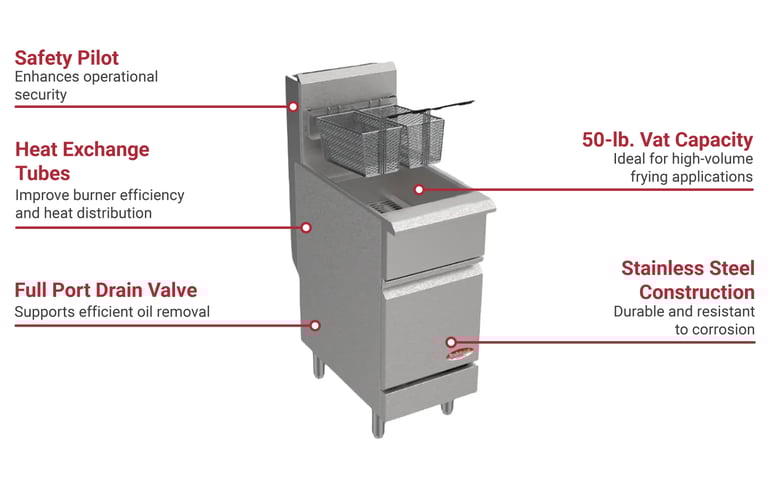 Safety Pilot
Enhances operational security

Heat Exchange Tubes
Improve burner efficiency and heat distribution

Full Port Drain Valve
Supports efficient oil removal

50-lb. Vat Capacity
Ideal for high-volume frying applications

Stainless Steel Construction
Durable and resistant to corrosion