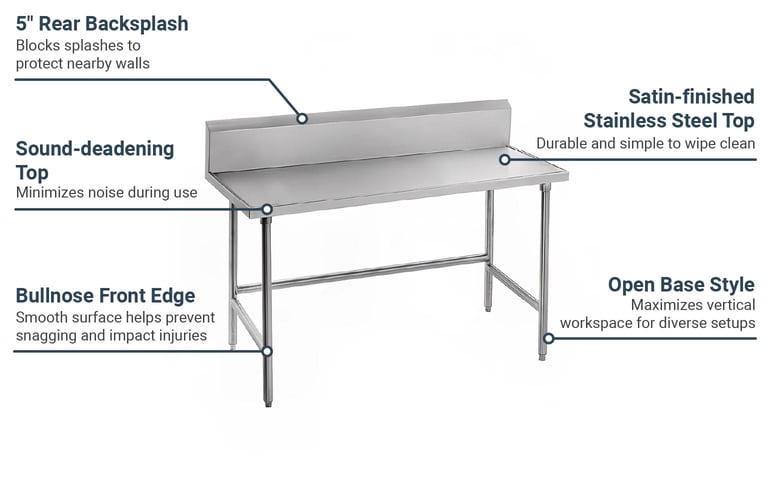 5" Rear Backsplash
Blocks splashes to protect nearby walls

Sound-deadening Top
Minimizes noise during use

Bullnose Front Edge
Smooth surface helps prevent snagging and impact injuries

Satin-finished Stainless Steel Top
Durable and simple to wipe clean

Open Base Style
Maximizes vertical workspace for diverse setups