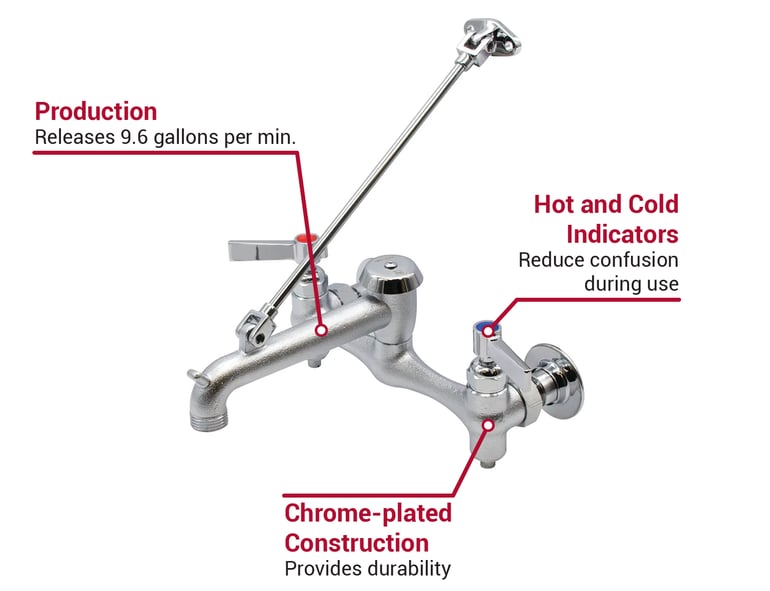 Production
Releases 9.6 gallons per min.

Hot and Cold Indicators
Reduce confusion during use

Chrome-plated Construction
Provides durability