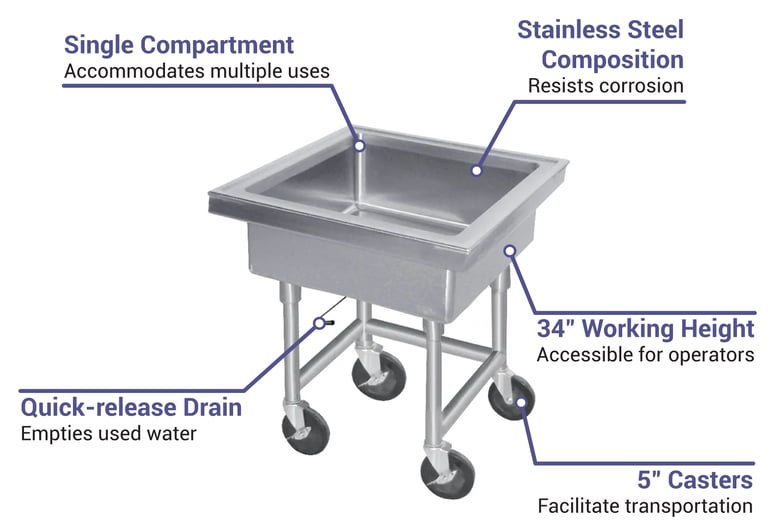 Single Compartment
Accommodates multiple uses

Stainless Steel Composition
Resists corrosion

34" Working Height
Accessible for operators

Quick-release Drain
Empties used water

5" Casters
Facilitate transportation