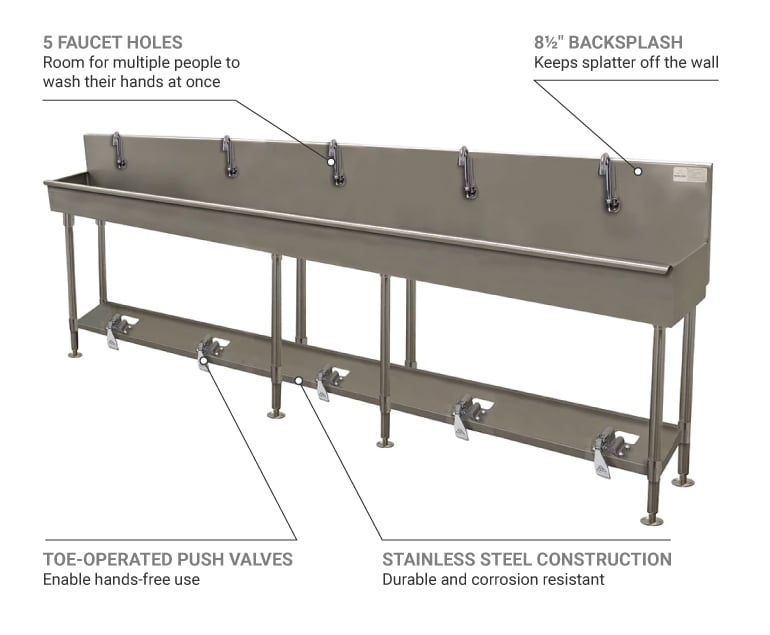 5 FAUCET HOLES
Room for multiple people to wash their hands at once

8½" BACKSPLASH
Keeps splatter off the wall

TOE-OPERATED PUSH VALVES
Enable hands-free use

STAINLESS STEEL CONSTRUCTION
Durable and corrosion resistant