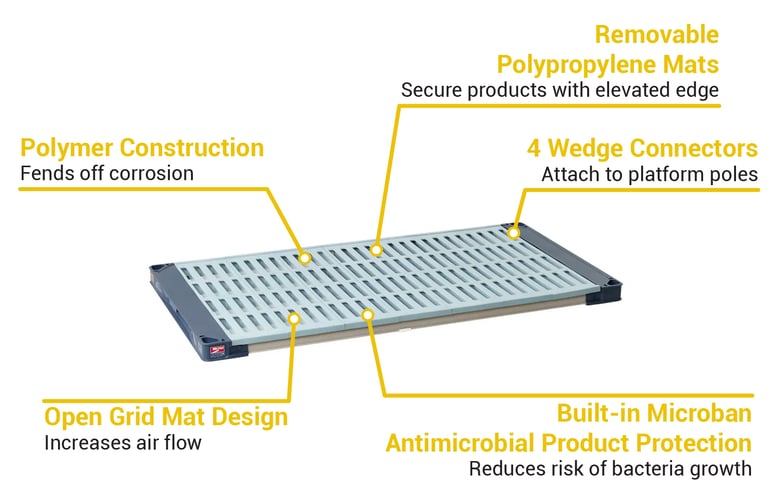 Removable Polypropylene Mats
Secure products with elevated edge

Polymer Construction
Fends off corrosion

4 Wedge Connectors
Attach to platform poles

Open Grid Mat Design
Increases air flow

Built-in Microban Antimicrobial Product Protection
Reduces risk of bacteria growth